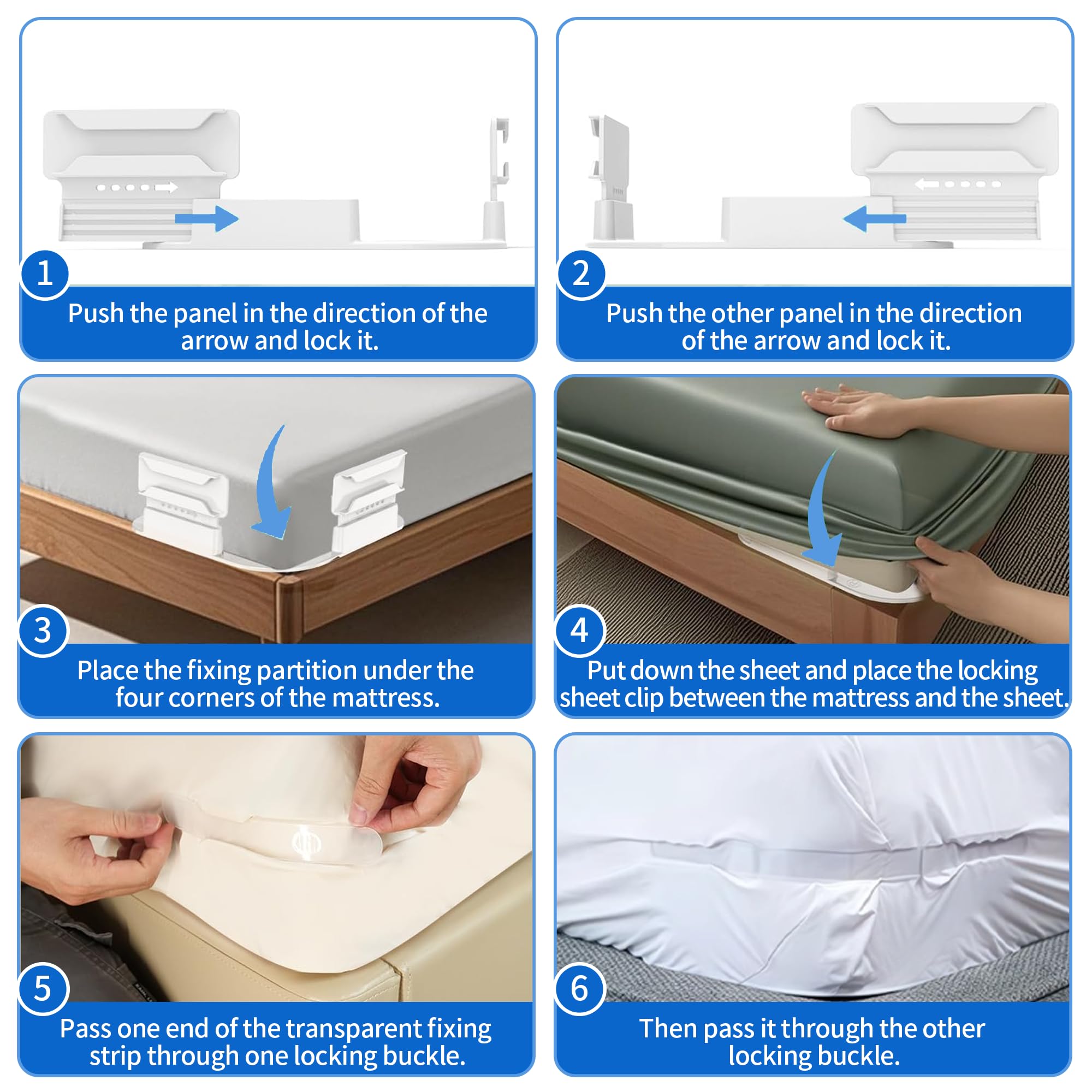 1
Push the panel in the direction of the arrow and lock it.

2
Push the other panel in the direction of the arrow and lock it.

3
Place the fixing partition under the four corners of the mattress.

4
Put down the sheet and place the locking sheet clip between the mattress and the sheet.

5
Pass one end of the transparent fixing strip through one locking buckle.

6
Then pass it through the other locking buckle.